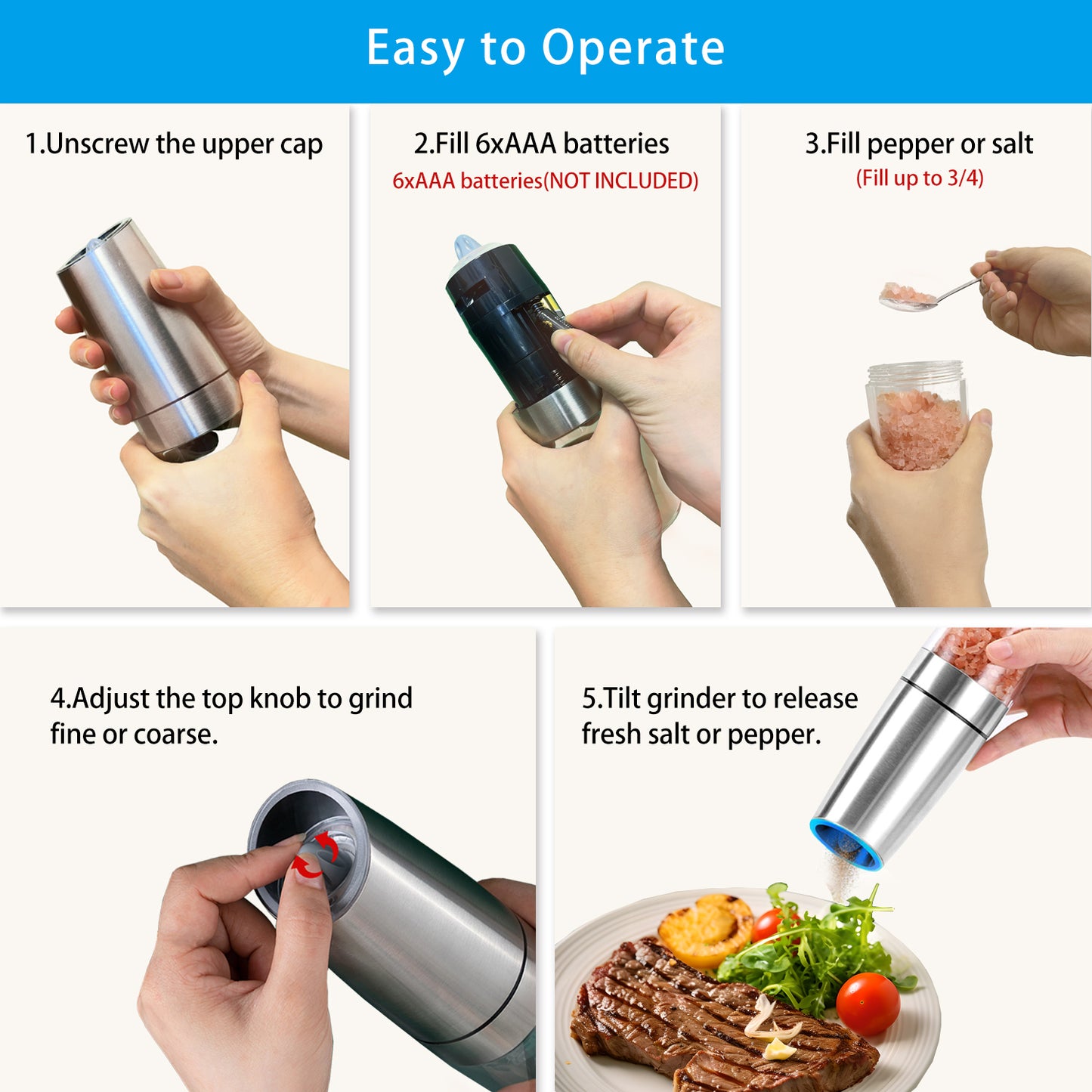 Easy to Operate

1.Unscrew the upper cap

2.Fill 6xAAA batteries
6xAAA batteries(NOT INCLUDED)

3.Fill pepper or salt
(Fill up to 3/4)

4.Adjust the top knob to grind fine or coarse.

5.Tilt grinder to release fresh salt or pepper.