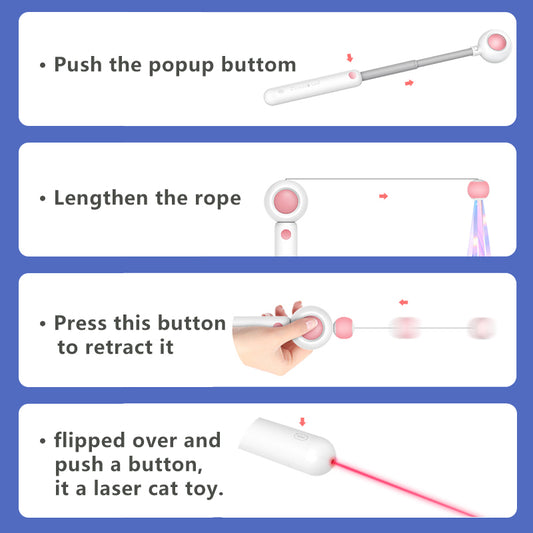 • Push the popup buttom

• Lengthen the rope

• Press this button to retract it

• flipped over and push a button, it a laser cat toy.